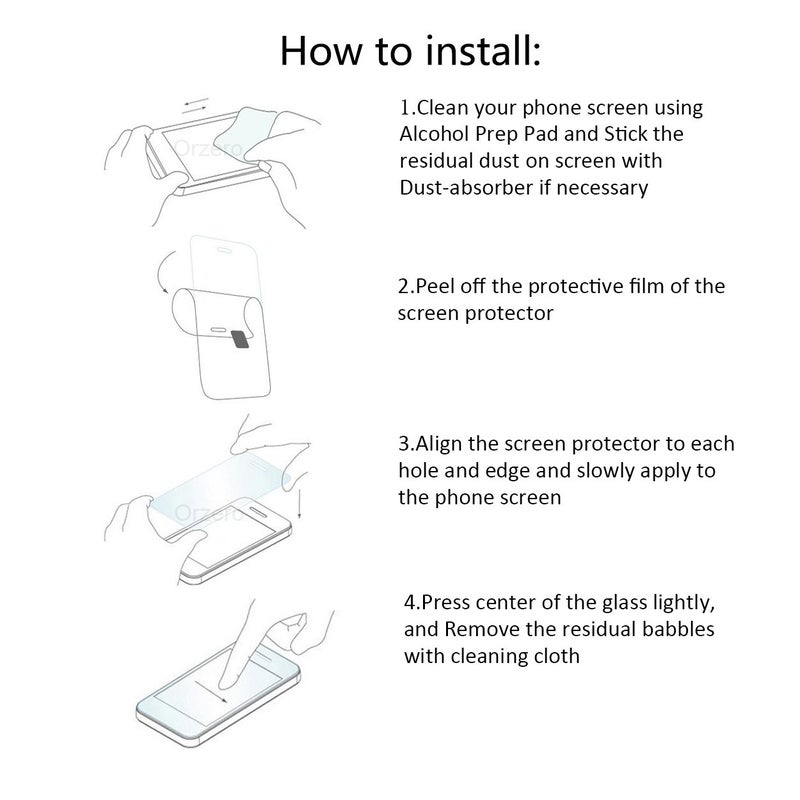 How to install:

Orzero

1.Clean your phone screen using Alcohol Prep Pad and Stick the residual dust on screen with Dust-absorber if necessary

2.Peel off the protective film of the screen protector

Orzero

3.Align the screen protector to each hole and edge and slowly apply to the phone screen

4.Press center of the glass lightly, and Remove the residual babbles with cleaning cloth